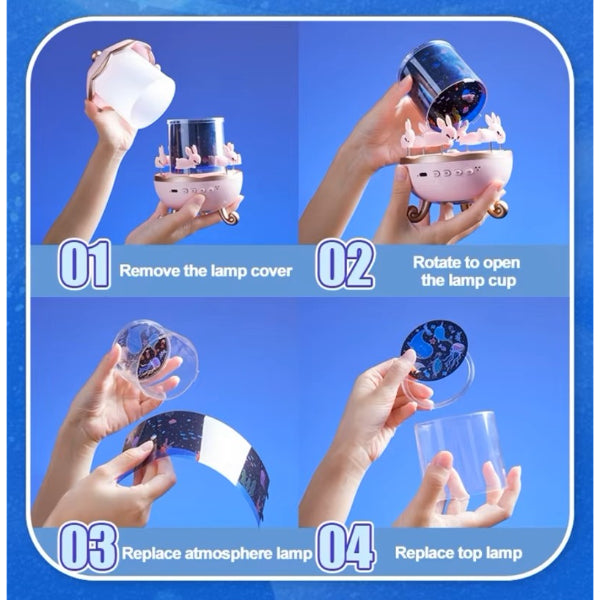 01 Remove the lamp cover

02 Rotate to open the lamp cup

03 Replace atmosphere lamp

04 Replace top lamp