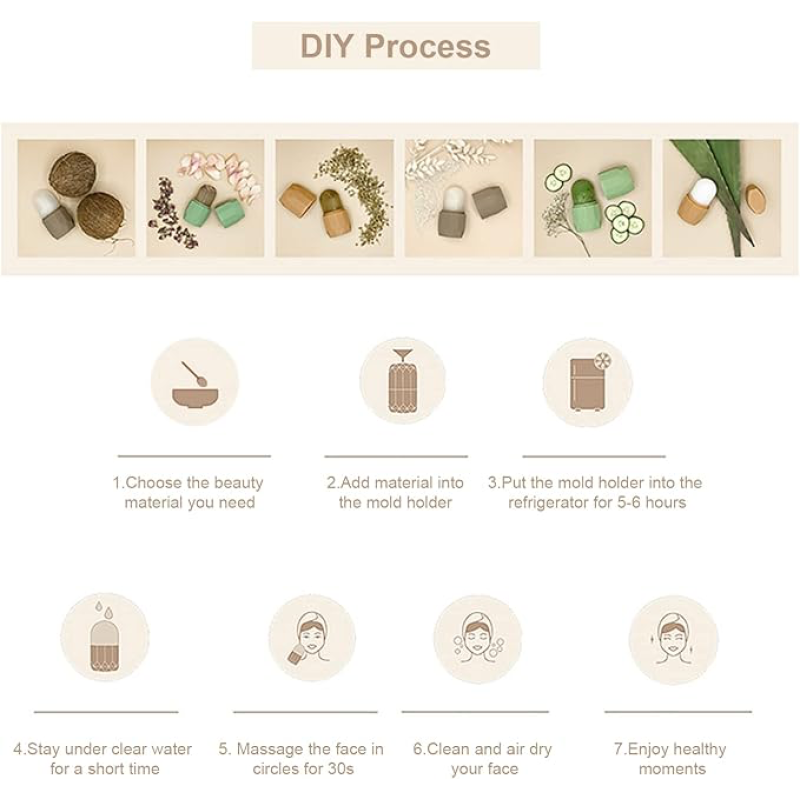 DIY Process

1.Choose the beauty material you need

2.Add material into the mold holder

3.Put the mold holder into the refrigerator for 5-6 hours

4.Stay under clear water for a short time

5. Massage the face in circles for 30s

6.Clean and air dry your face

7.Enjoy healthy moments