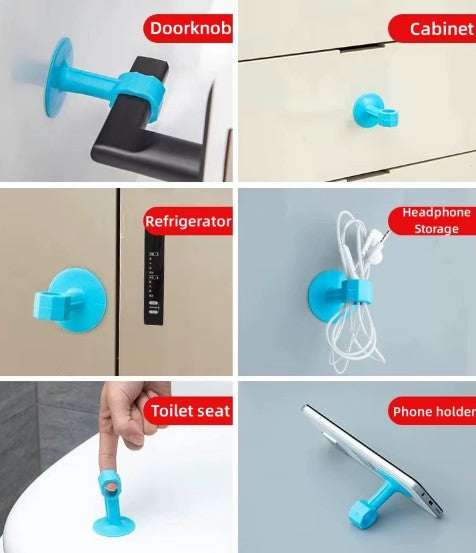 Doorknob

Cabinet

Refrigerator

Headphone Storage

Toilet seat

Phone holder