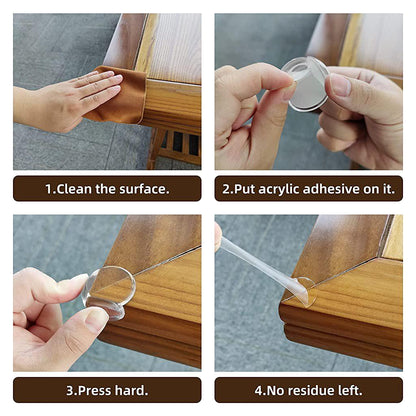 1.Clean the surface.

2.Put acrylic adhesive on it.

3.Press hard.

4.No residue left.