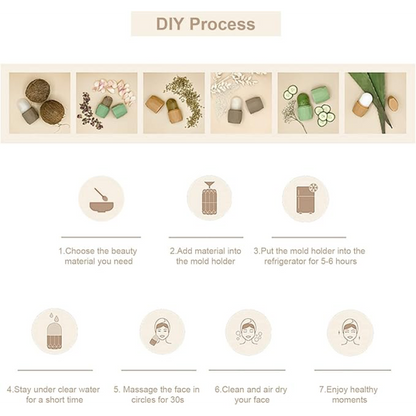 DIY Process

1.Choose the beauty material you need

2.Add material into the mold holder

3.Put the mold holder into the refrigerator for 5-6 hours

4.Stay under clear water for a short time

5. Massage the face in circles for 30s

6.Clean and air dry your face

7.Enjoy healthy moments